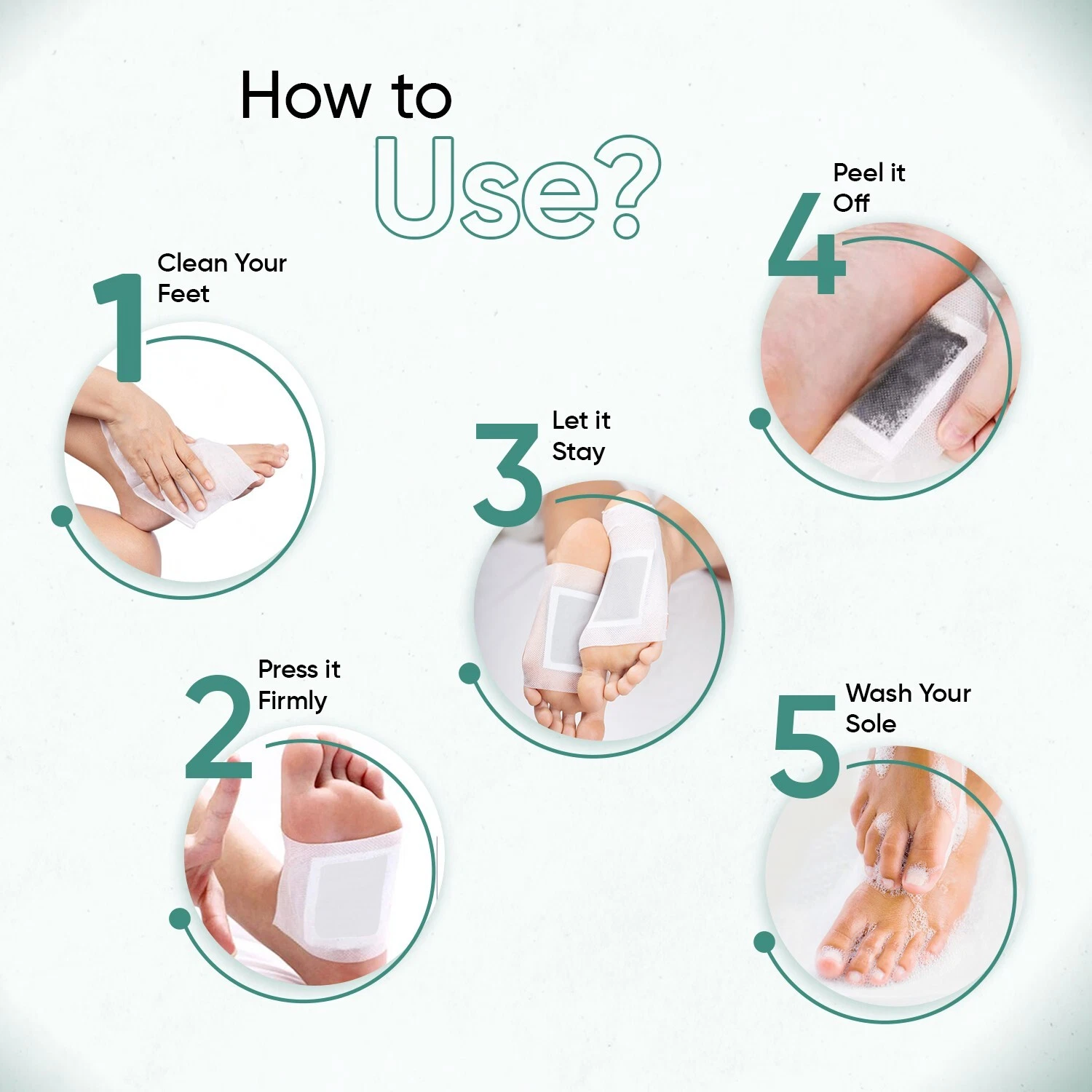 How to Use?

1 Clean Your Feet

2 Press it Firmly

3 Let it Stay

4 Peel it Off

5 Wash Your Sole